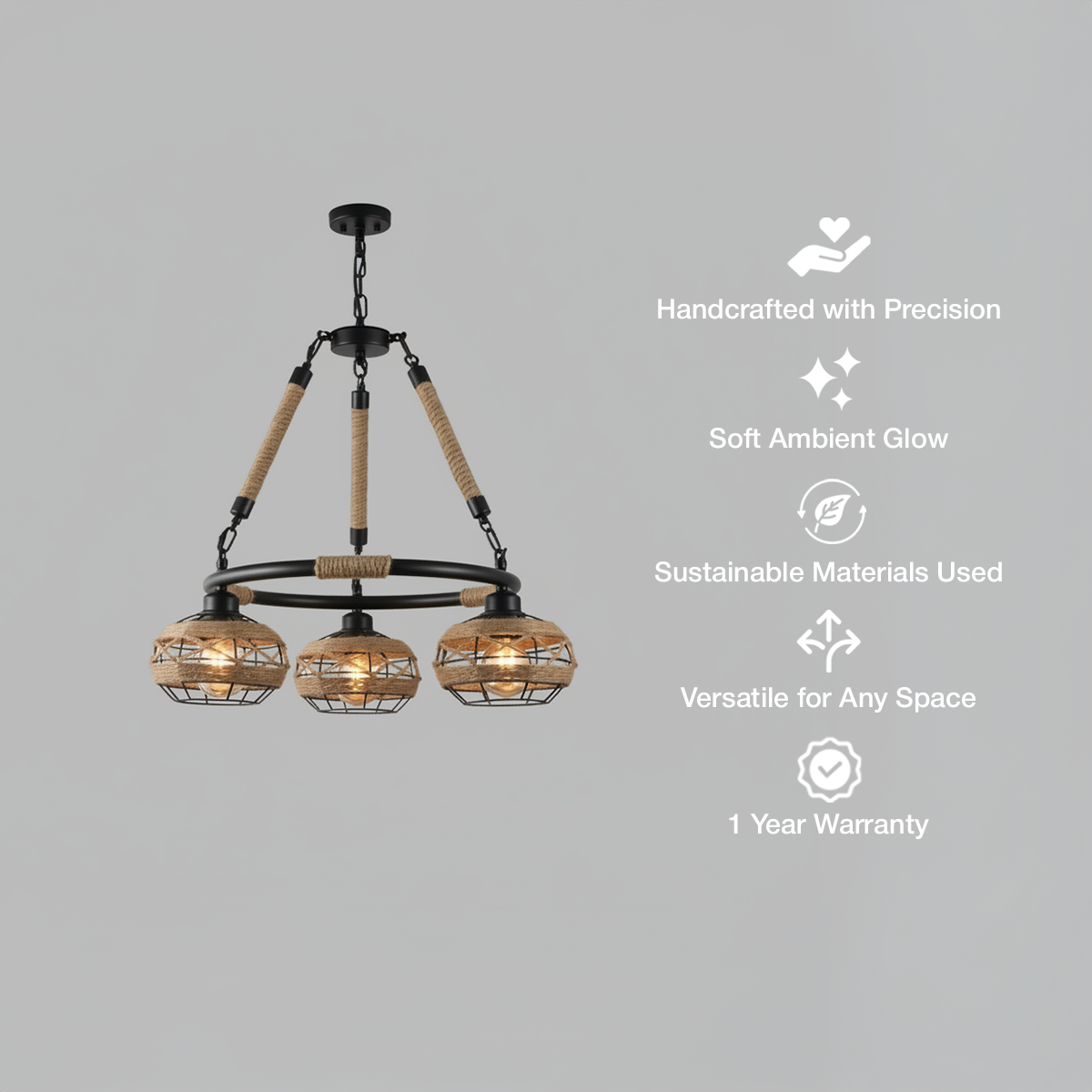 Handcrafted with Precision

Soft Ambient Glow

Sustainable Materials Used

Versatile for Any Space

1 Year Warranty