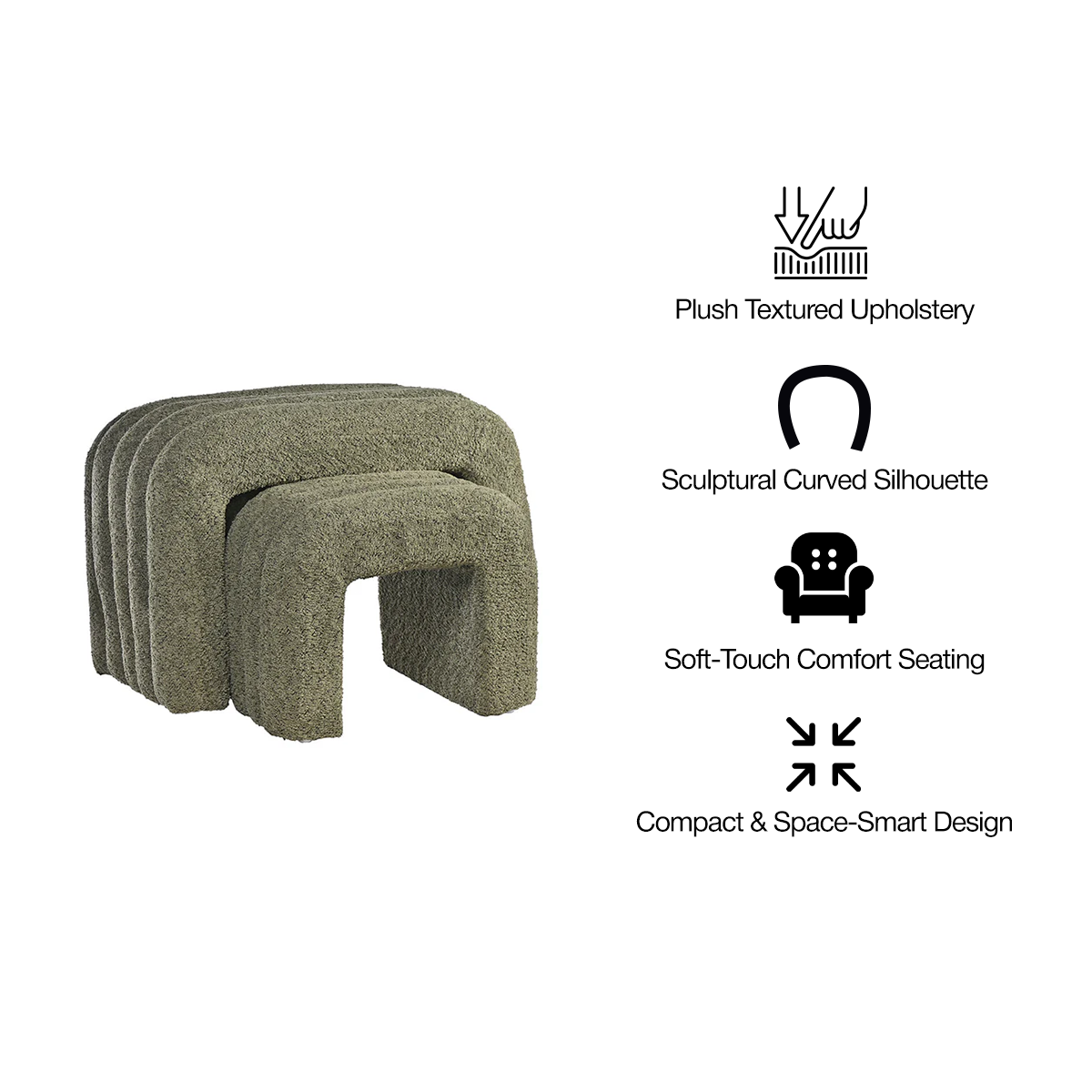 Plush Textured Upholstery

Sculptural Curved Silhouette

Soft-Touch Comfort Seating

Compact & Space-Smart Design